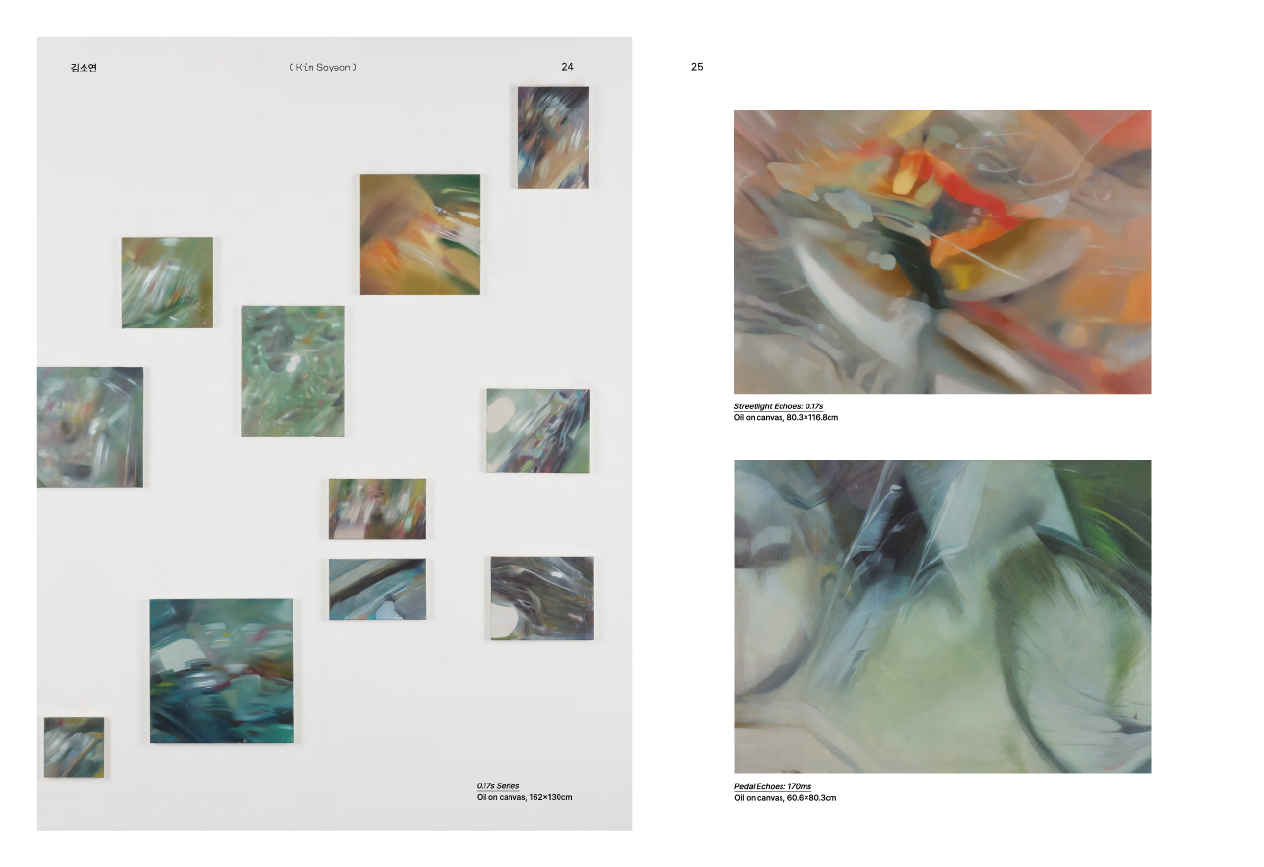 김소연

( Kim Soyeon )

24

0.17s Series
Oil on canvas, 162×130cm

25

Streetlight Echoes: 0.17s
Oil on canvas, 80.3×116.8cm

Pedal Echoes: 170ms
Oil on canvas, 60.6×80.3cm